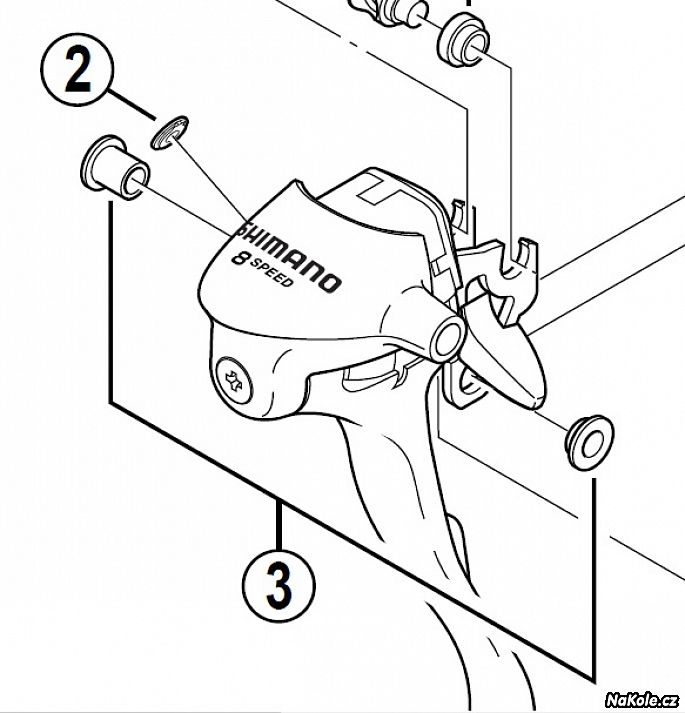 2

SHIMANO
8 SPEED

3

NaKole.cz