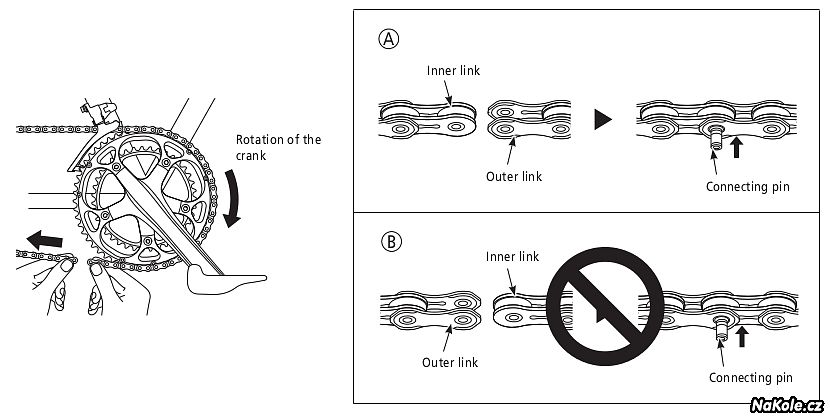 Rotation of the crank

A

Inner link

Outer link

Connecting pin

B

Inner link

Outer link

Connecting pin

NaKole.cz