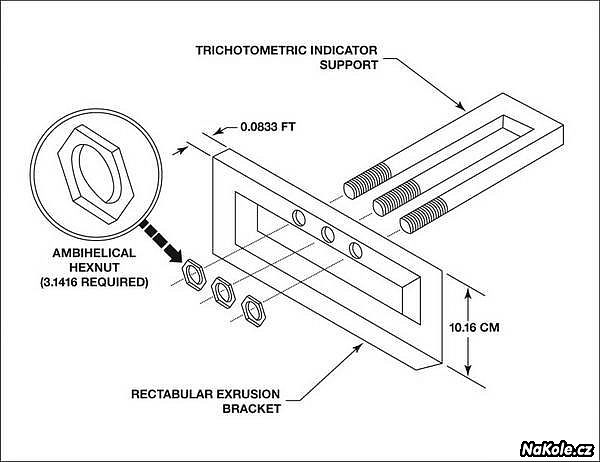 TRICHOTOMETRIC INDICATOR SUPPORT

0.0833 FT

AMBIHELICAL HEXNUT (3.1416 REQUIRED)

10.16 CM

RECTABULAR EXRUSION BRACKET

NaKole.cz